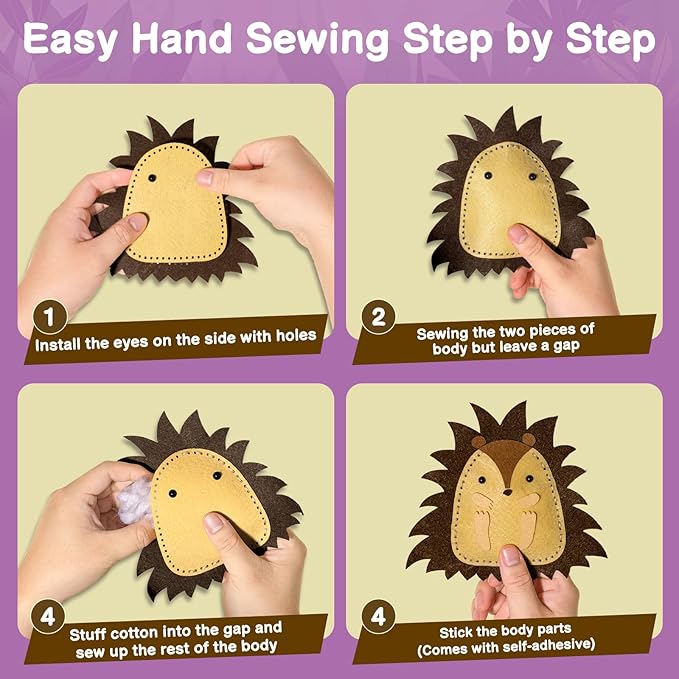 Easy Hand Sewing Step by Step

1
Install the eyes on the side with holes

2
Sewing the two pieces of body but leave a gap

4
Stuff cotton into the gap and sew up the rest of the body

4
Stick the body parts (Comes with self-adhesive)