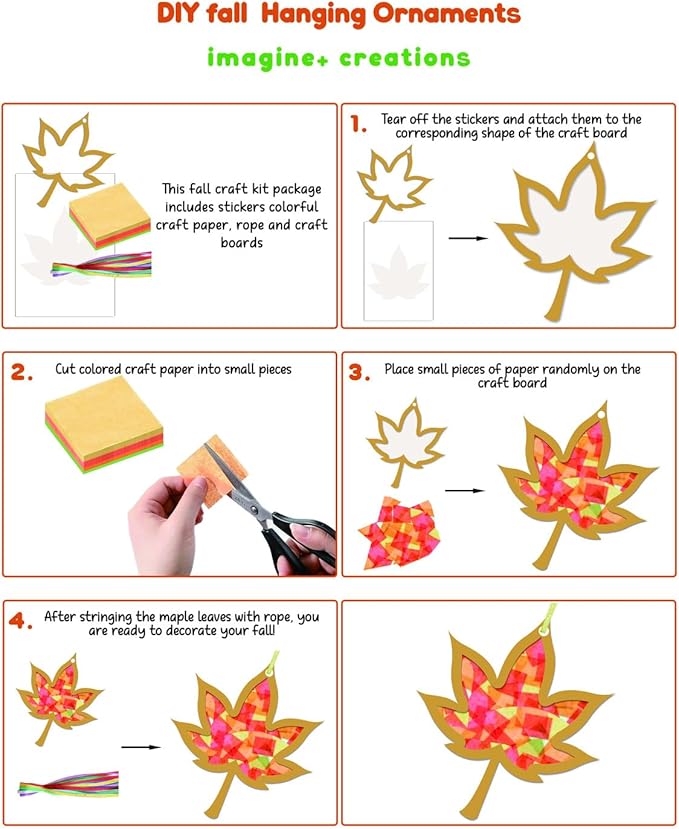 DIY fall Hanging Ornaments

imagine+ creations

This fall craft kit package includes stickers colorful craft paper, rope and craft boards

1. Tear off the stickers and attach them to the corresponding shape of the craft board

2. Cut colored craft paper into small pieces

3. Place small pieces of paper randomly on the craft board

4. After stringing the maple leaves with rope, you are ready to decorate your fall!