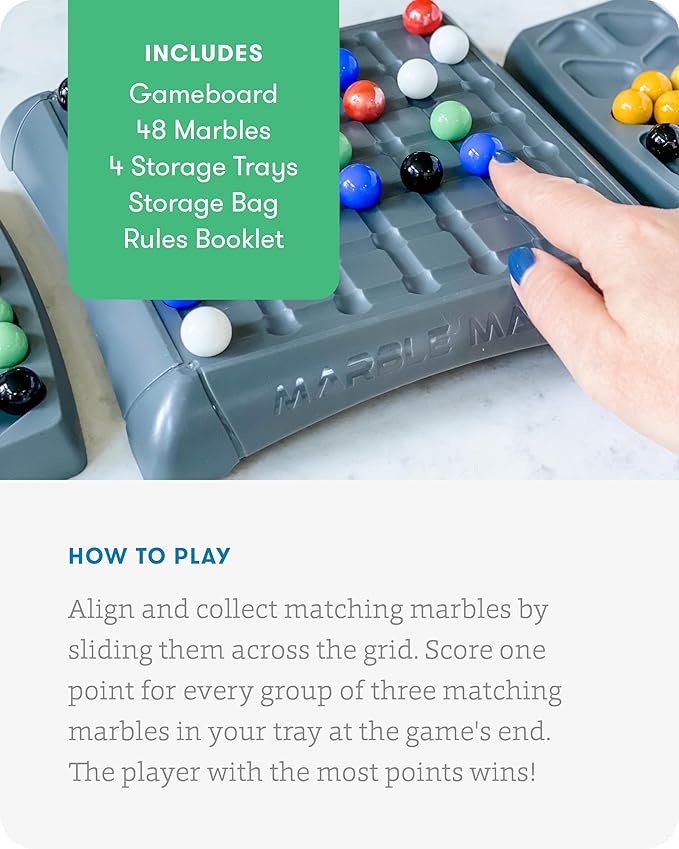 INCLUDES
Gameboard
48 Marbles
4 Storage Trays
Storage Bag
Rules Booklet

MARBLE MA

HOW TO PLAY

Align and collect matching marbles by sliding them across the grid. Score one point for every group of three matching marbles in your tray at the game's end. The player with the most points wins!