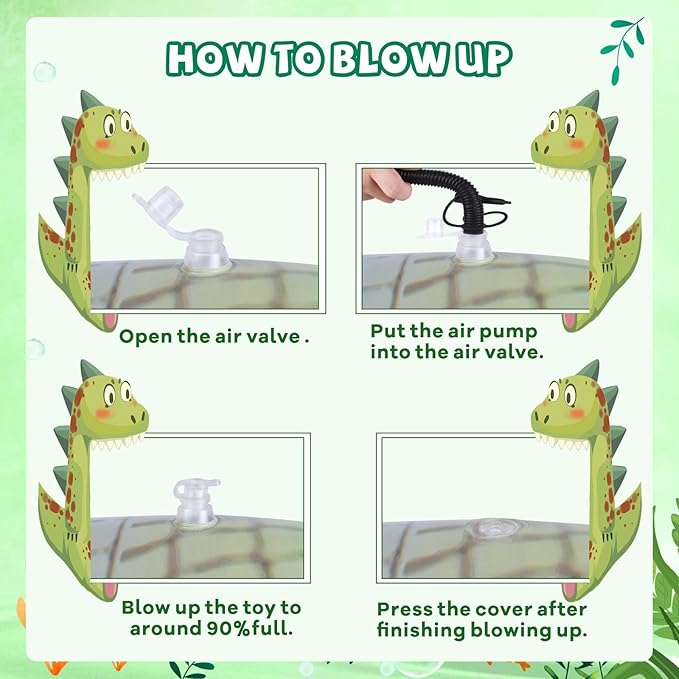 HOW TO BLOW UP

Open the air valve .

Put the air pump into the air valve.

Blow up the toy to around 90%full.

Press the cover after finishing blowing up.