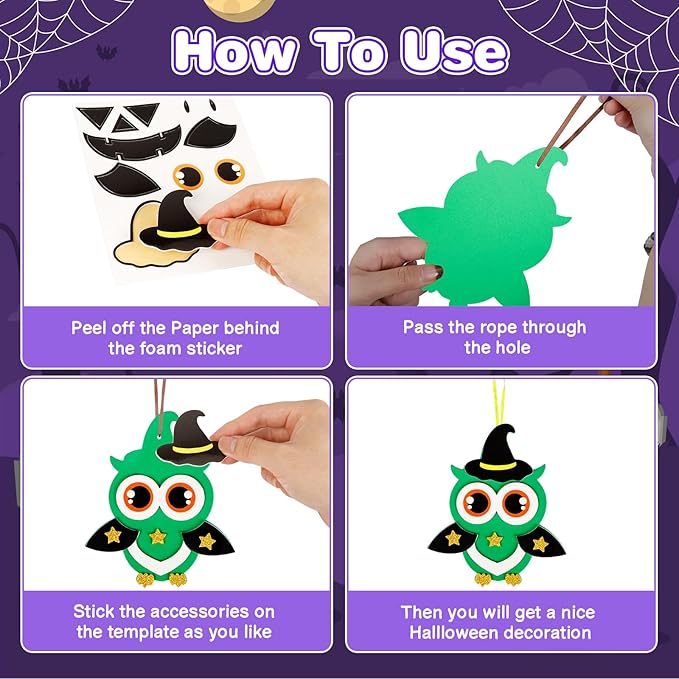 How To Use

Peel off the Paper behind the foam sticker

Pass the rope through the hole

Stick the accessories on the template as you like

Then you will get a nice Halloween decoration