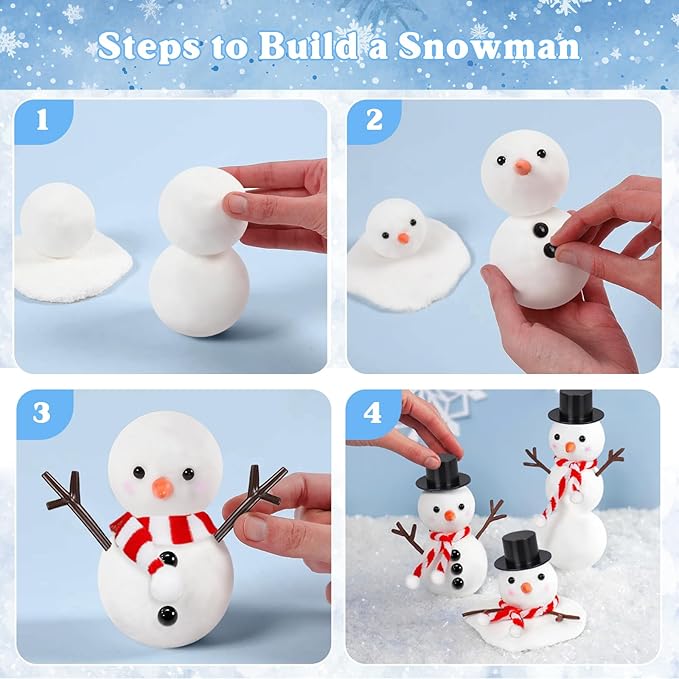 Steps to Build a Snowman

1

2

3

4