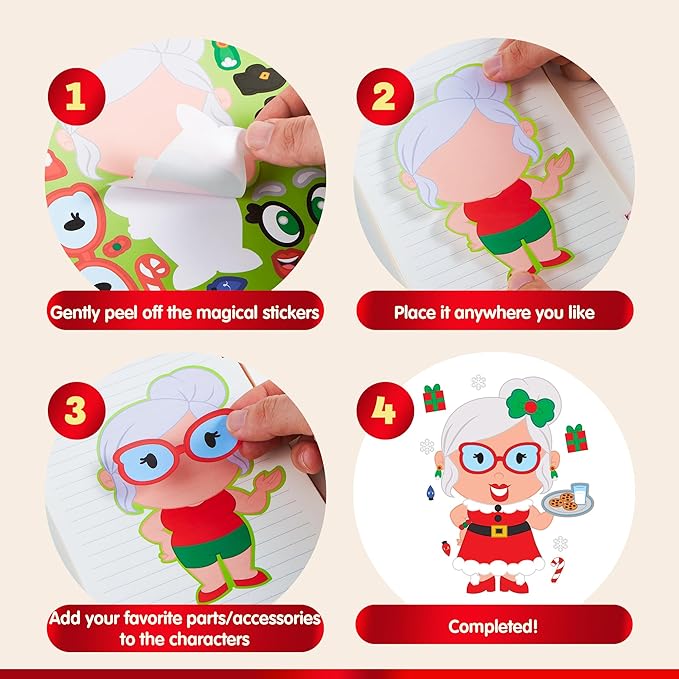 1

Gently peel off the magical stickers

2

Place it anywhere you like

3

Add your favorite parts/accessories to the characters

4

Completed!