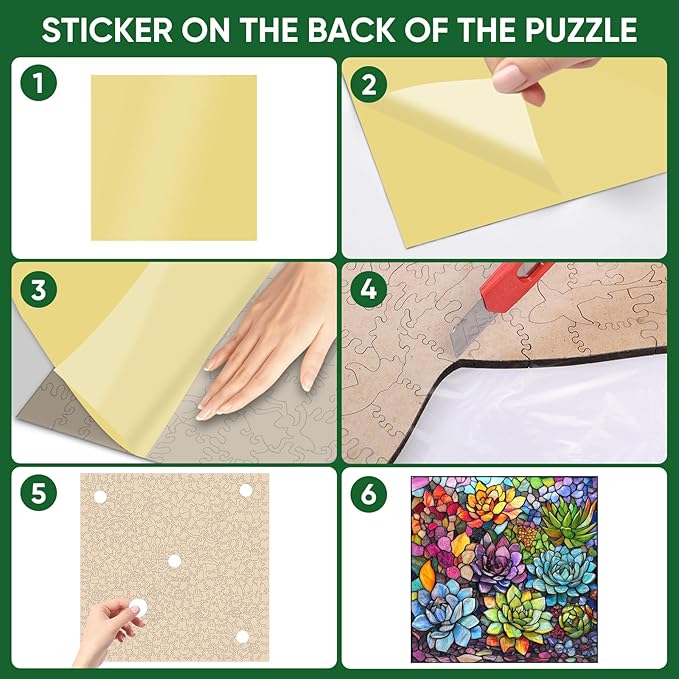 STICKER ON THE BACK OF THE PUZZLE

1

2

3

4

5

6