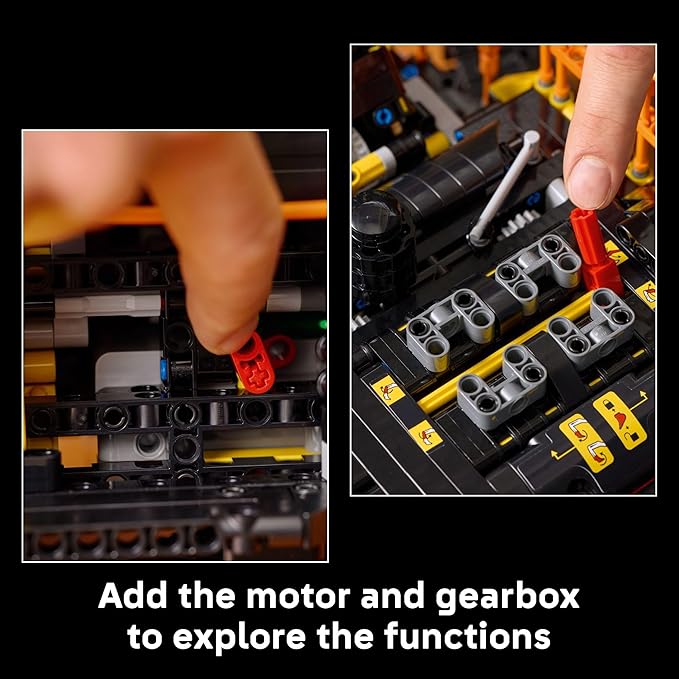 Add the motor and gearbox to explore the functions