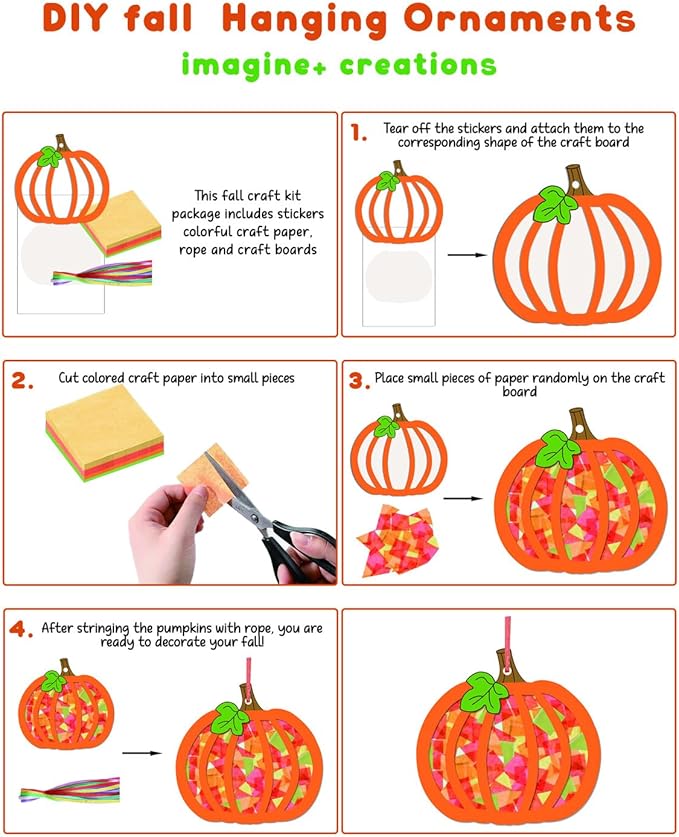 DIY fall Hanging Ornaments

imagine+ creations

This fall craft kit package includes stickers colorful craft paper, rope and craft boards

1. Tear off the stickers and attach them to the corresponding shape of the craft board

2. Cut colored craft paper into small pieces

3. Place small pieces of paper randomly on the craft board

4. After stringing the pumpkins with rope, you are ready to decorate your fall!