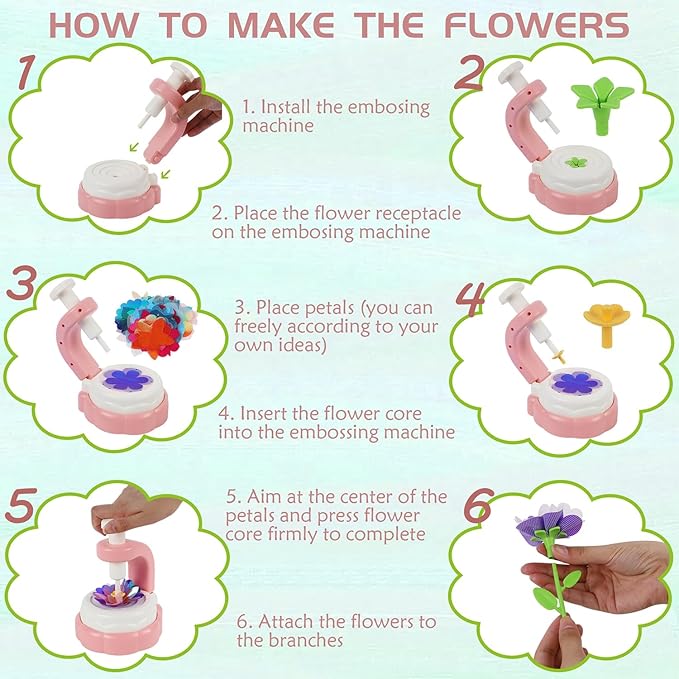 HOW TO MAKE THE FLOWERS

1

1. Install the embosing machine

2

2. Place the flower receptacle on the embosing machine

3

3. Place petals (you can freely according to your own ideas)

4

4. Insert the flower core into the embossing machine

5

5. Aim at the center of the petals and press flower core firmly to complete

6

6. Attach the flowers to the branches