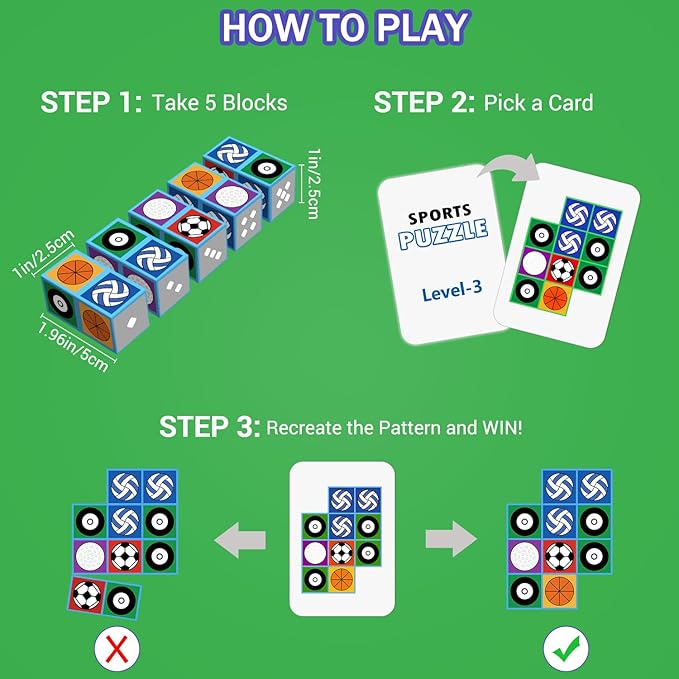 HOW TO PLAY

STEP 1: Take 5 Blocks

1in/2.5cm

1in/2.5cm

1.96in/5cm

STEP 2: Pick a Card

SPORTS
PUZZLE
Level-3

STEP 3: Recreate the Pattern and WIN!