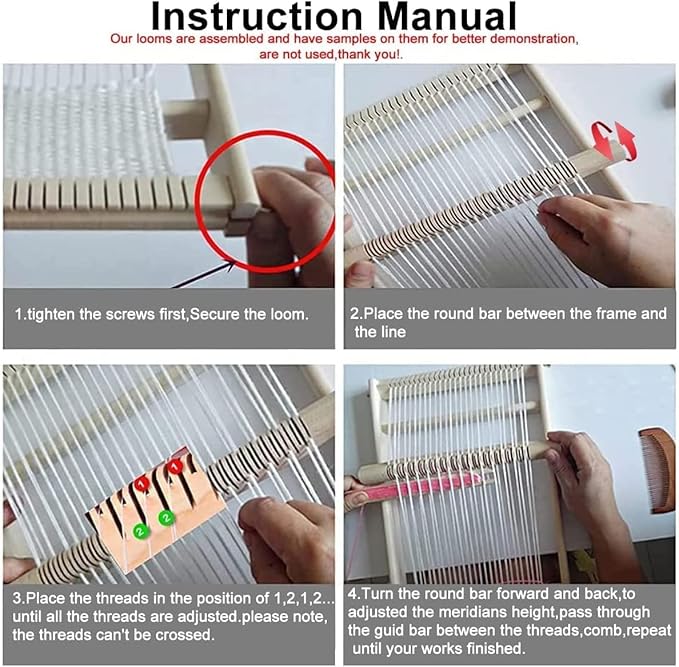 Instruction Manual
Our looms are assembled and have samples on them for better demonstration, are not used,thank you!.

1.tighten the screws first,Secure the loom.

2.Place the round bar between the frame and the line

1
1
2
2

3.Place the threads in the position of 1,2,1,2... until all the threads are adjusted.please note, the threads can't be crossed.

4.Turn the round bar forward and back,to adjusted the meridians height,pass through the guid bar between the threads,comb,repeat until your works finished.