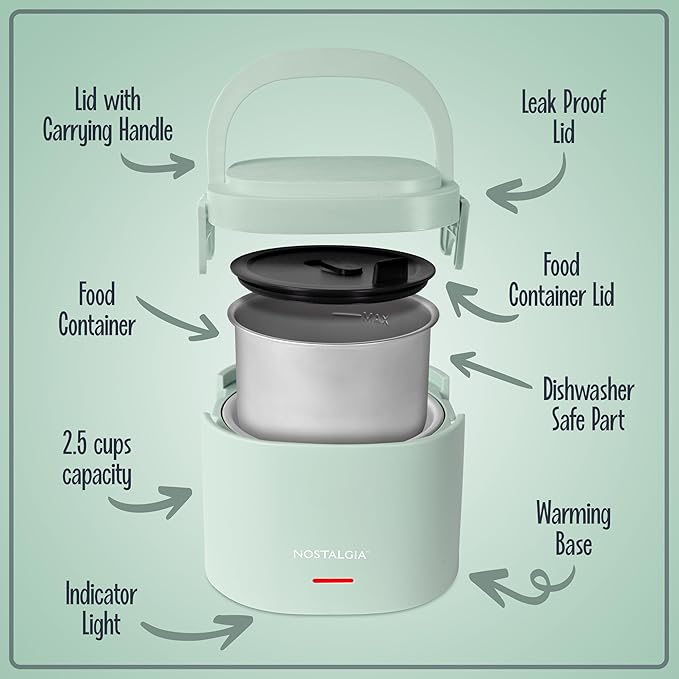 Lid with Carrying Handle

Leak Proof Lid

Food Container

Food Container Lid

MAX

Dishwasher Safe Part

2.5 cups capacity

Warming Base

NOSTALGIA

Indicator Light