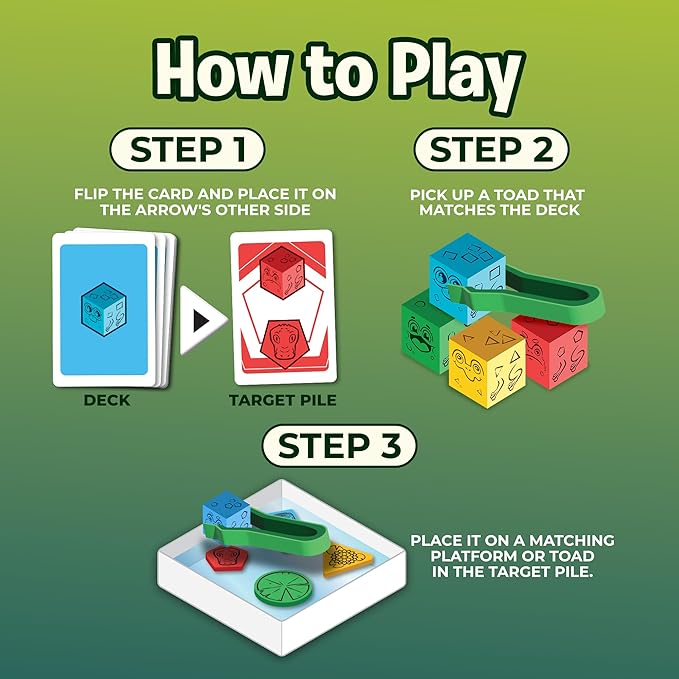 How to Play

STEP 1

FLIP THE CARD AND PLACE IT ON THE ARROW'S OTHER SIDE

DECK

TARGET PILE

STEP 2

PICK UP A TOAD THAT MATCHES THE DECK

STEP 3

PLACE IT ON A MATCHING PLATFORM OR TOAD IN THE TARGET PILE.