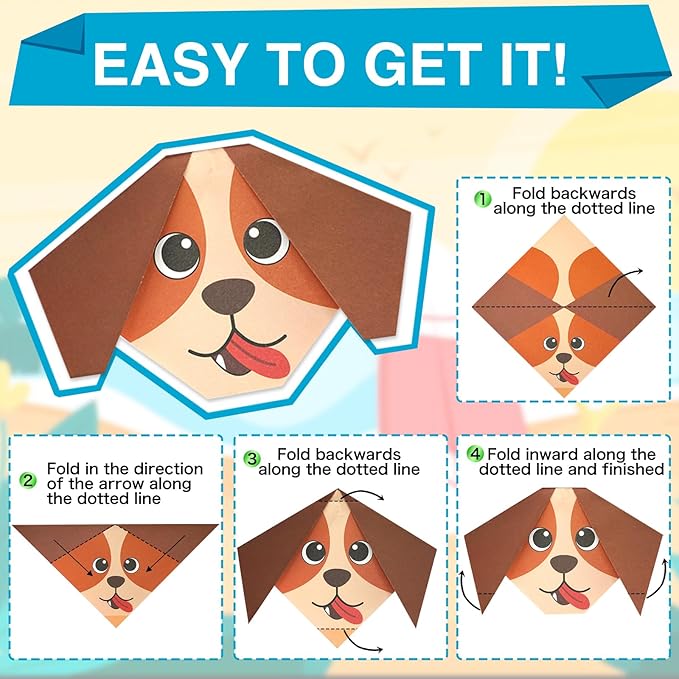 EASY TO GET IT!

1 Fold backwards along the dotted line

2 Fold in the direction of the arrow along the dotted line

3 Fold backwards along the dotted line

4 Fold inward along the dotted line and finished