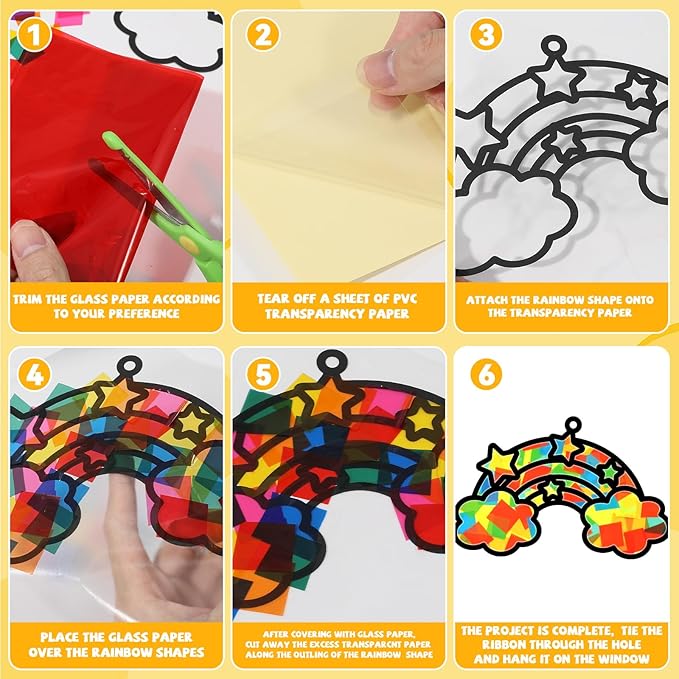 1

TRIM THE GLASS PAPER ACCORDING TO YOUR PREFERENCE

2

TEAR OFF A SHEET OF PVC TRANSPARENCY PAPER

3

ATTACH THE RAINBOW SHAPE ONTO THE TRANSPARENCY PAPER

4

PLACE THE GLASS PAPER OVER THE RAINBOW SHAPES

5

AFTER COVERING WITH GLASS PAPER, CUT AWAY THE EXCESS TRANSPARCNT PAPER ALONG THE OUTLING OF THE RAINBOW SHAPE

6

THE PROJECT IS COMPLETE, TIE THE RIBBON THROUGH THE HOLE AND HANG IT ON THE WINDOW