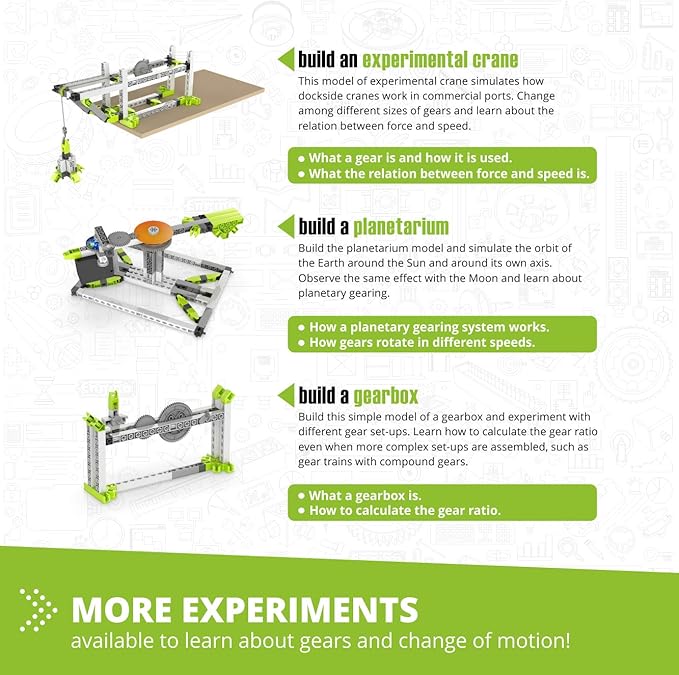 build an experimental crane

This model of experimental crane simulates how dockside cranes work in commercial ports. Change among different sizes of gears and learn about the relation between force and speed.

• What a gear is and how it is used.
• What the relation between force and speed is.

build a planetarium

Build the planetarium model and simulate the orbit of the Earth around the Sun and around its own axis. Observe the same effect with the Moon and learn about planetary gearing.

• How a planetary gearing system works.
• How gears rotate in different speeds.

build a gearbox

Build this simple model of a gearbox and experiment with different gear set-ups. Learn how to calculate the gear ratio even when more complex set-ups are assembled, such as gear trains with compound gears.

• What a gearbox is.
• How to calculate the gear ratio.

MORE EXPERIMENTS
available to learn about gears and change of motion!