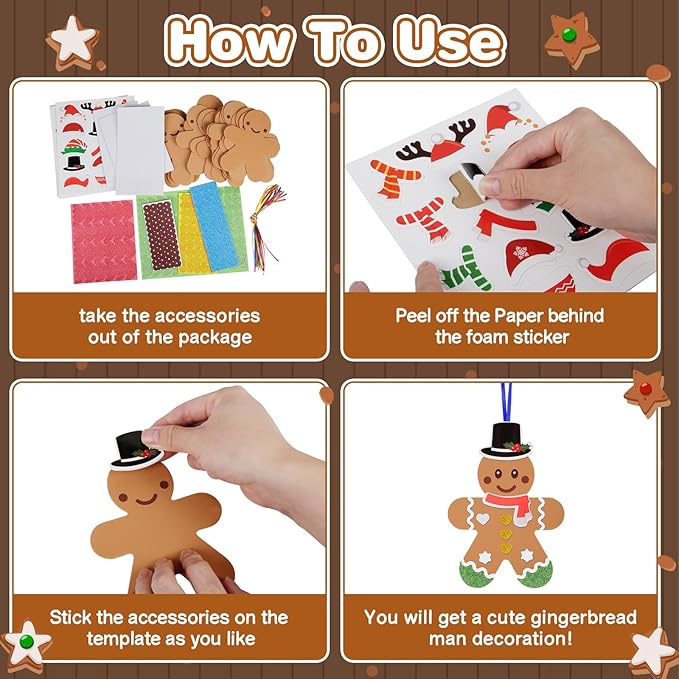 How To Use

take the accessories out of the package

Peel off the Paper behind the foam sticker

Stick the accessories on the template as you like

You will get a cute gingerbread man decoration!