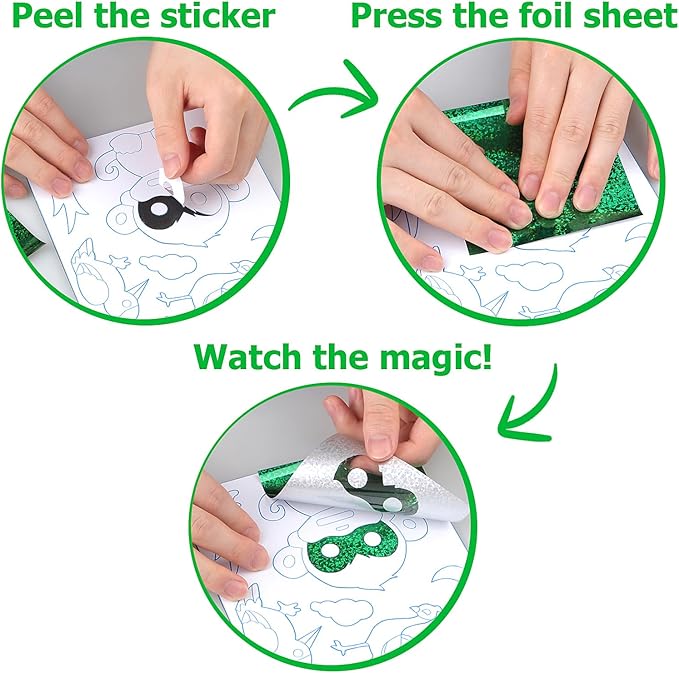 Peel the sticker

Press the foil sheet

Watch the magic!