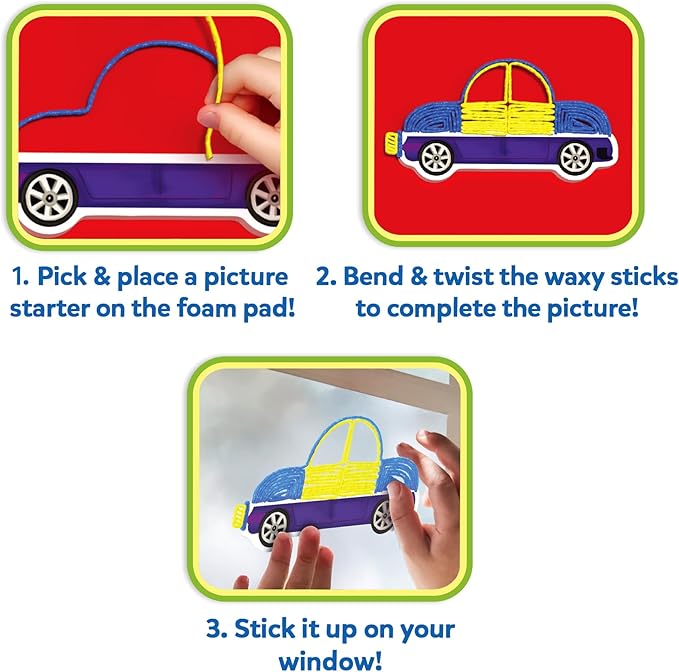 1. Pick & place a picture starter on the foam pad!

2. Bend & twist the waxy sticks to complete the picture!

3. Stick it up on your window!