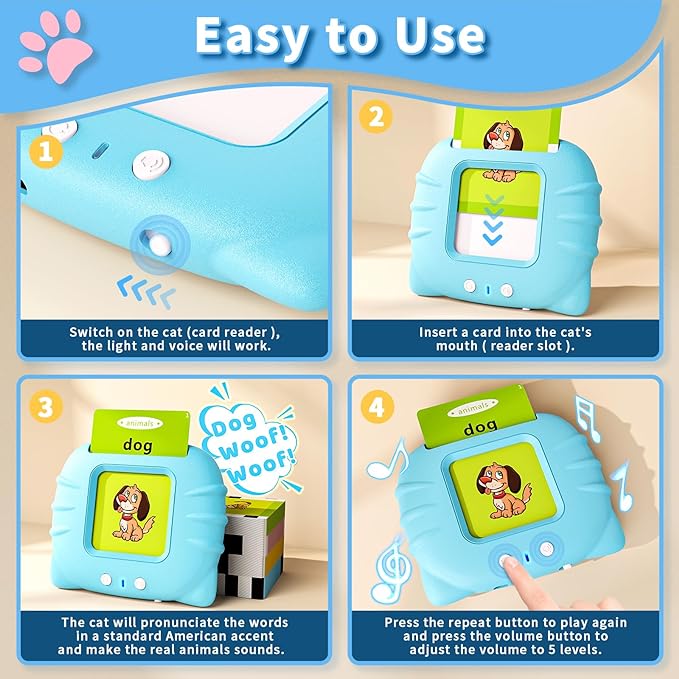 Easy to Use

1

Switch on the cat (card reader ), the light and voice will work.

2

Insert a card into the cat's mouth ( reader slot ).

3

animals
dog

Dog Woof! Woof!

The cat will pronunciate the words in a standard American accent and make the real animals sounds.

4

animals
dog

Press the repeat button to play again and press the volume button to adjust the volume to 5 levels.