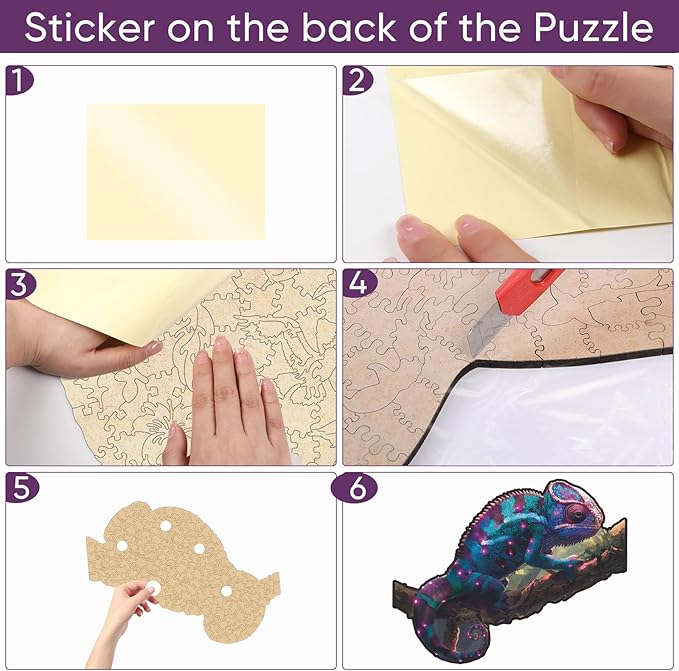 Sticker on the back of the Puzzle

1

2

3

4

5

6