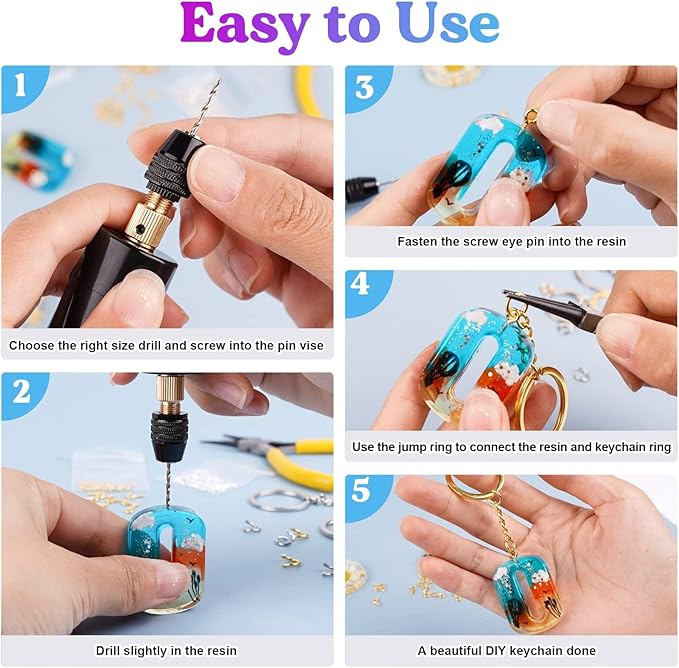 Easy to Use

1

Choose the right size drill and screw into the pin vise

2

Drill slightly in the resin

3

Fasten the screw eye pin into the resin

4

Use the jump ring to connect the resin and keychain ring

5

A beautiful DIY keychain done