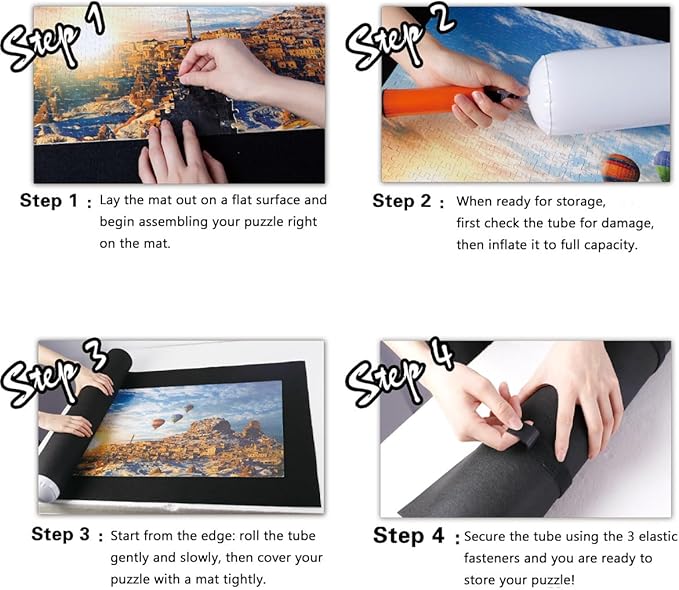 Step 1

Step 1 : Lay the mat out on a flat surface and begin assembling your puzzle right on the mat.

Step 2

Step 2 : When ready for storage, first check the tube for damage, then inflate it to full capacity.

Step 3

Step 3 : Start from the edge: roll the tube gently and slowly, then cover your puzzle with a mat tightly.

Step 4

Step 4 : Secure the tube using the 3 elastic fasteners and you are ready to store your puzzle!