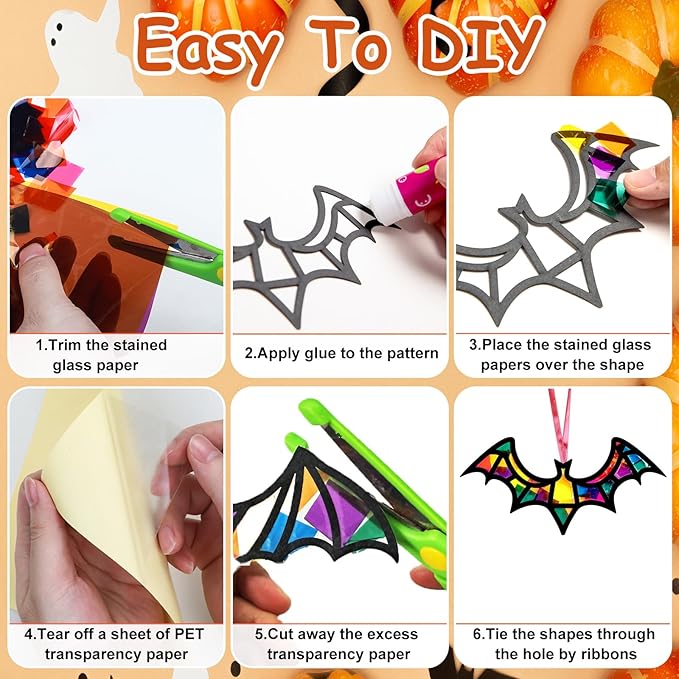 Easy To DIY

1.Trim the stained glass paper

2.Apply glue to the pattern

3.Place the stained glass papers over the shape

4.Tear off a sheet of PET transparency paper

5.Cut away the excess transparency paper

6.Tie the shapes through the hole by ribbons