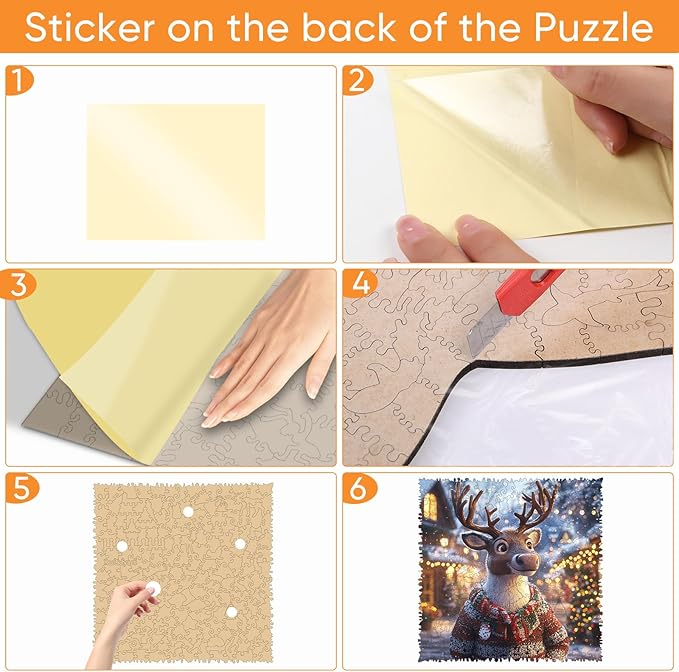 Sticker on the back of the Puzzle

1

2

3

4

5

6