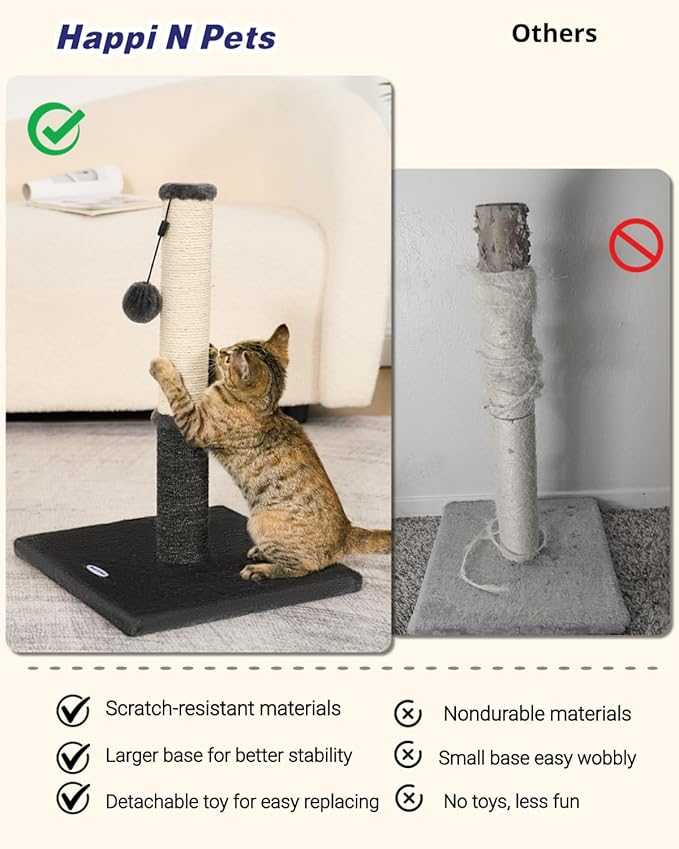 Happi N Pets

Others

Scratch-resistant materials

Larger base for better stability

Detachable toy for easy replacing

Nondurable materials

Small base easy wobbly

No toys, less fun