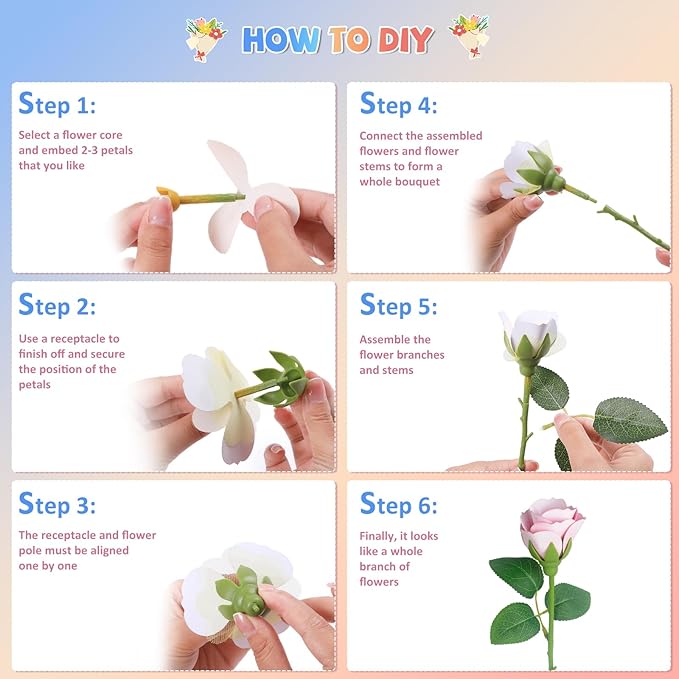 HOW TO DIY

Step 1:

Select a flower core and embed 2-3 petals that you like

Step 2:

Use a receptacle to finish off and secure the position of the petals

Step 3:

The receptacle and flower pole must be aligned one by one

Step 4:

Connect the assembled flowers and flower stems to form a whole bouquet

Step 5:

Assemble the flower branches and stems

Step 6:

Finally, it looks like a whole branch of flowers