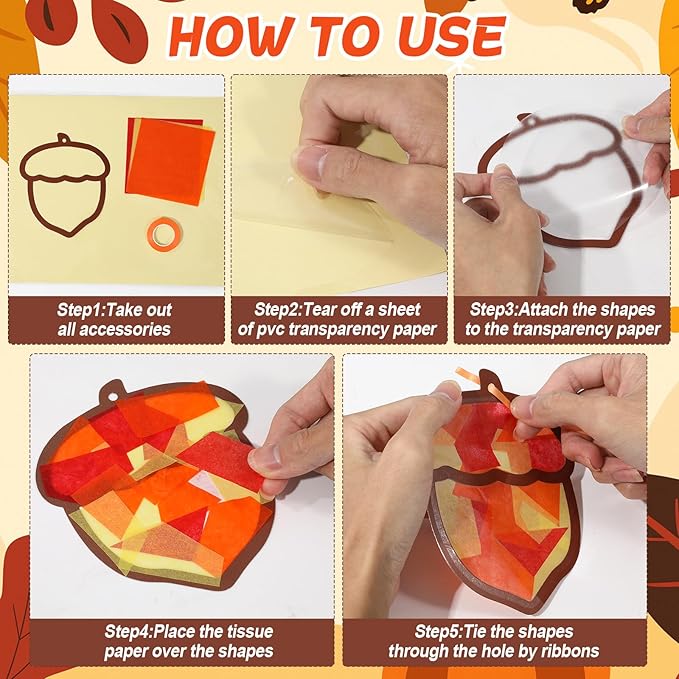 HOW TO USE

Step1:Take out all accessories

Step2:Tear off a sheet of pvc transparency paper

Step3:Attach the shapes to the transparency paper

Step4:Place the tissue paper over the shapes

Step5:Tie the shapes through the hole by ribbons