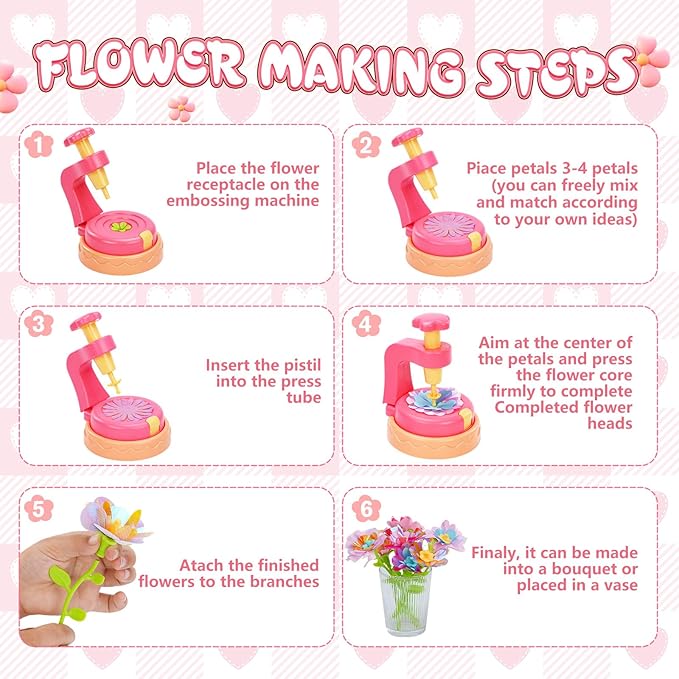 FLOWER MAKING STEPS

1
Place the flower receptacle on the embossing machine

2
Piace petals 3-4 petals (you can freely mix and match according to your own ideas)

3
Insert the pistil into the press tube

4
Aim at the center of the petals and press the flower core firmly to complete Completed flower heads

5
Atach the finished flowers to the branches

6
Finaly, it can be made into a bouquet or placed in a vase