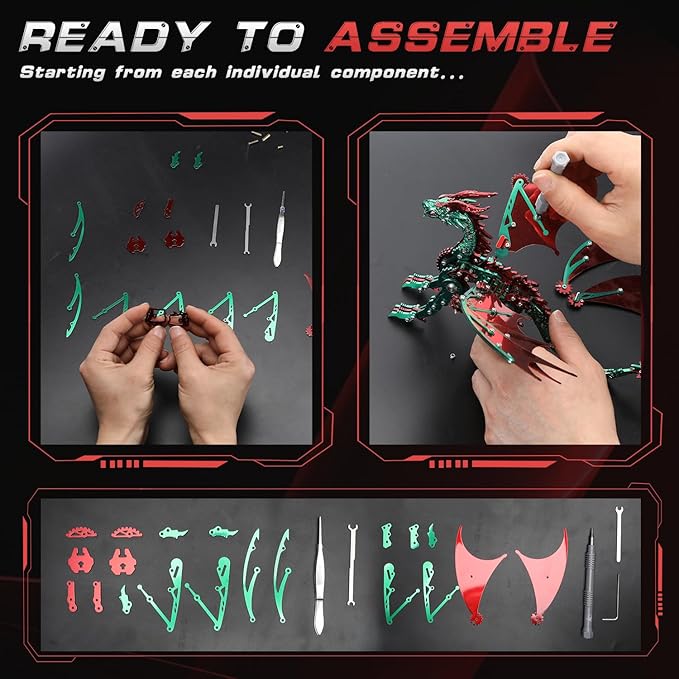 READY TO ASSEMBLE
Starting from each individual component...