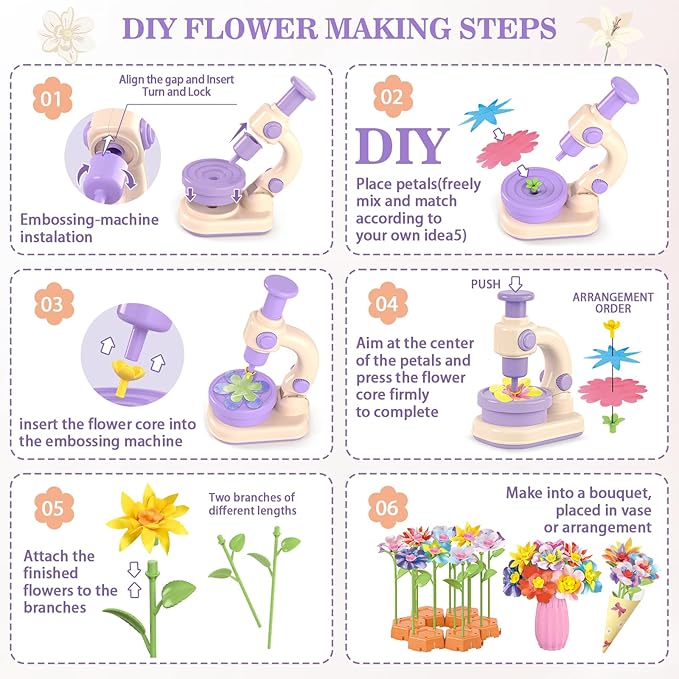 DIY FLOWER MAKING STEPS

01

Align the gap and Insert Turn and Lock

Embossing-machine instalation

02

DIY

Place petals(freely mix and match according to your own idea5)

03

insert the flower core into the embossing machine

04

PUSH

ARRANGEMENT ORDER

Aim at the center of the petals and press the flower core firmly to complete

05

Two branches of different lengths

Attach the finished flowers to the branches

06

Make into a bouquet, placed in vase or arrangement