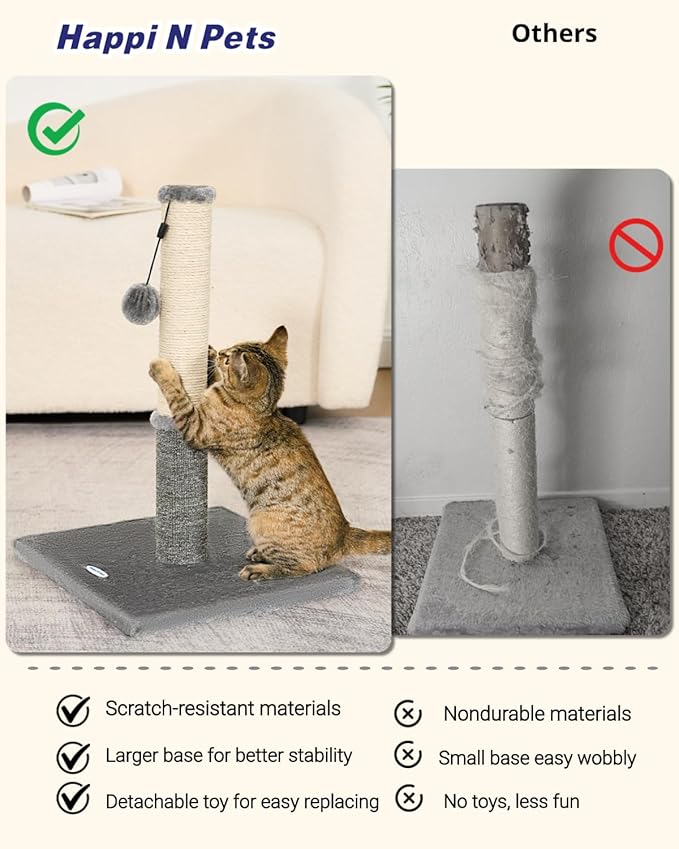 Happi N Pets

Others

Scratch-resistant materials

Larger base for better stability

Detachable toy for easy replacing

Nondurable materials

Small base easy wobbly

No toys, less fun