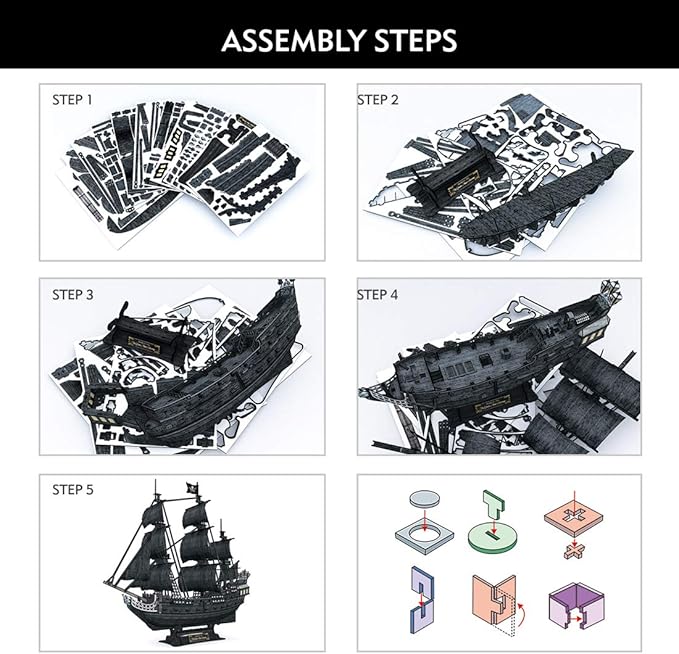 ASSEMBLY STEPS

STEP 1

STEP 2

STEP 3

STEP 4

STEP 5