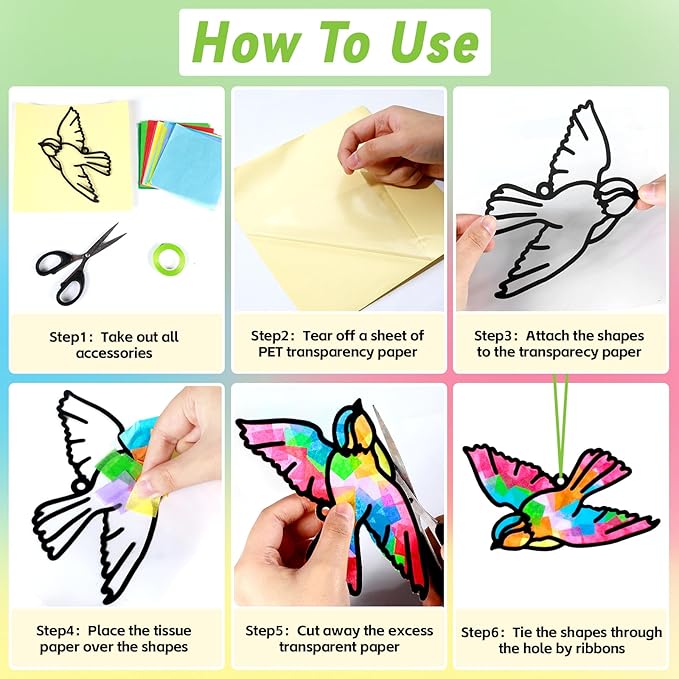 How To Use

Step1: Take out all accessories

Step2: Tear off a sheet of PET transparency paper

Step3: Attach the shapes to the transparecy paper

Step4: Place the tissue paper over the shapes

Step5: Cut away the excess transparent paper

Step6: Tie the shapes through the hole by ribbons