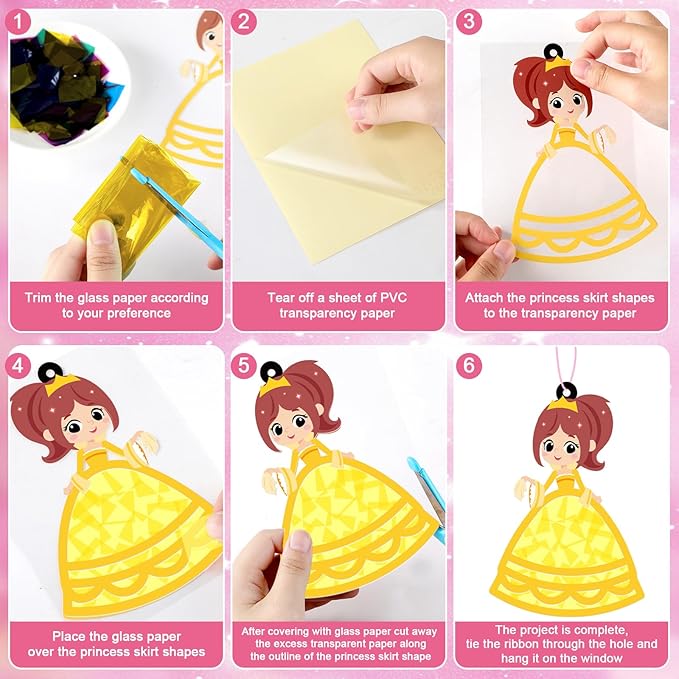 1

Trim the glass paper according to your preference

2

Tear off a sheet of PVC transparency paper

3

Attach the princess skirt shapes to the transparency paper

4

Place the glass paper over the princess skirt shapes

5

After covering with glass paper cut away the excess transparent paper along the outline of the princess skirt shape

6

The project is complete, tie the ribbon through the hole and hang it on the window