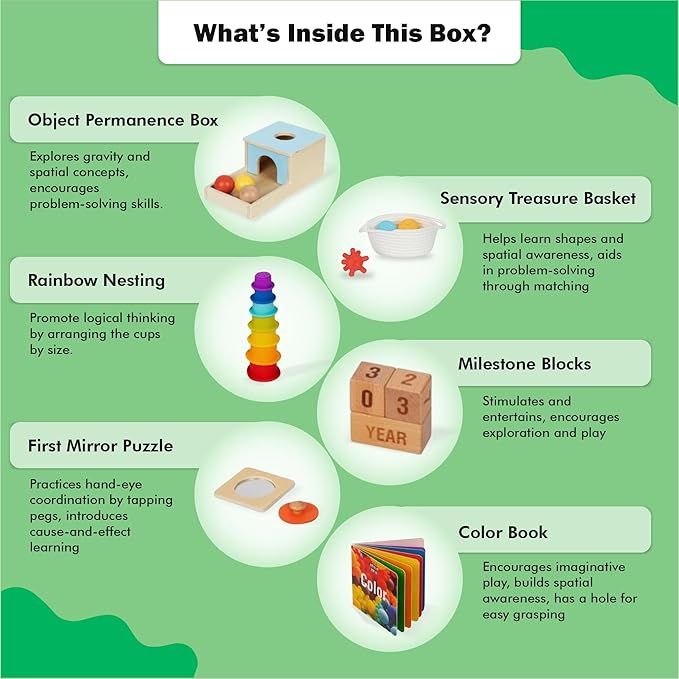 What's Inside This Box?

Object Permanence Box

Explores gravity and spatial concepts, encourages problem-solving skills.

Sensory Treasure Basket

Helps learn shapes and spatial awareness, aids in problem-solving through matching

Rainbow Nesting

Promote logical thinking by arranging the cups by size.

Milestone Blocks

3 2
0 3
YEAR

Stimulates and entertains, encourages exploration and play

First Mirror Puzzle

Practices hand-eye coordination by tapping pegs, introduces cause-and-effect learning

Color Book

Color

Encourages imaginative play, builds spatial awareness, has a hole for easy grasping