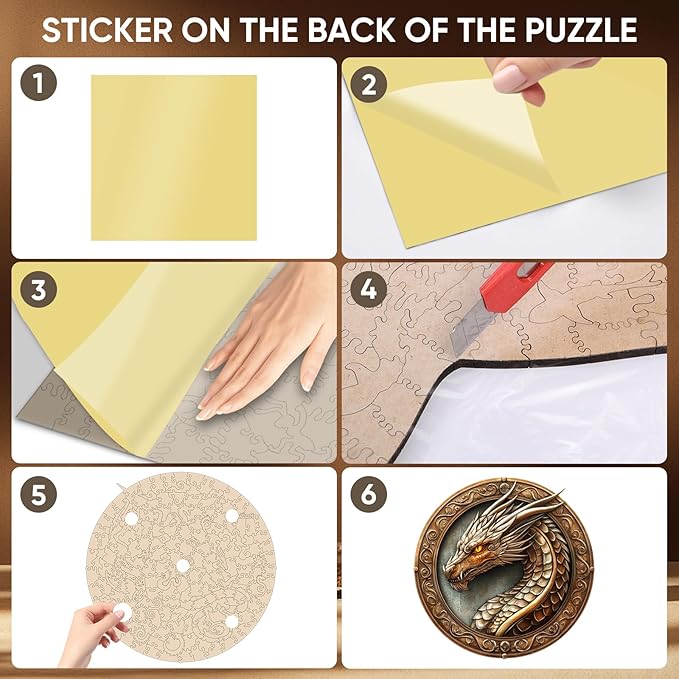 STICKER ON THE BACK OF THE PUZZLE

1

2

3

4

5

6