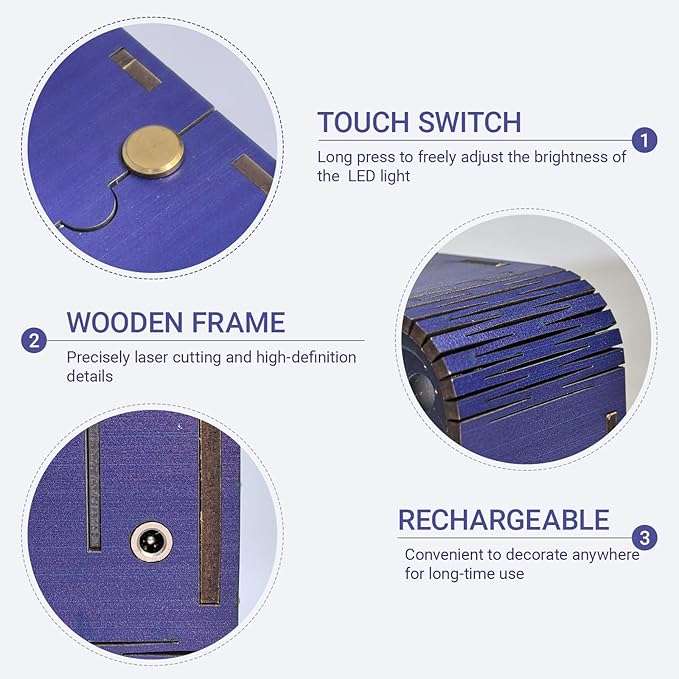 TOUCH SWITCH

1

Long press to freely adjust the brightness of the LED light

2

WOODEN FRAME

Precisely laser cutting and high-definition details

RECHARGEABLE

3

Convenient to decorate anywhere for long-time use