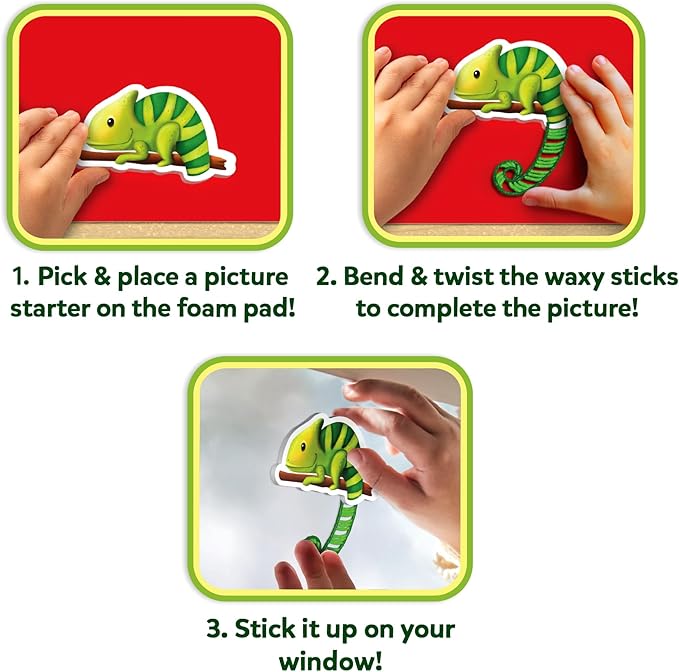 1. Pick & place a picture starter on the foam pad!

2. Bend & twist the waxy sticks to complete the picture!

3. Stick it up on your window!