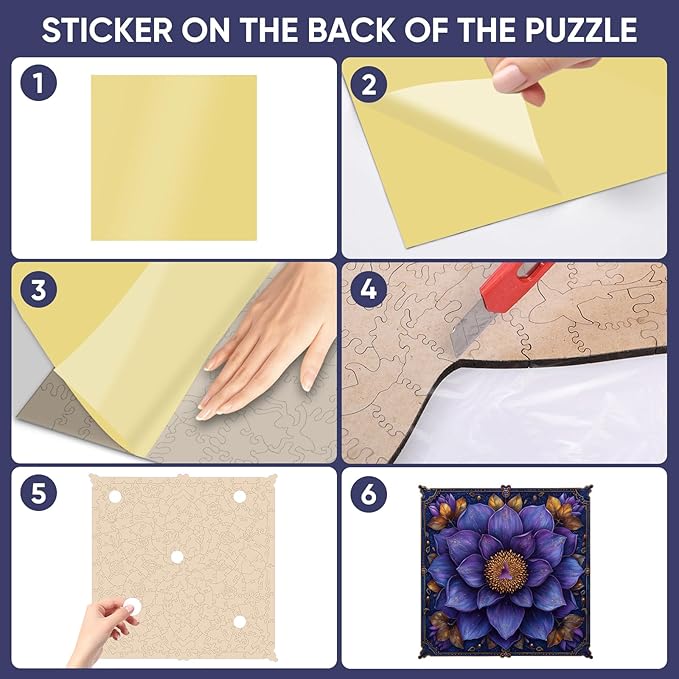 STICKER ON THE BACK OF THE PUZZLE

1

2

3

4

5

6