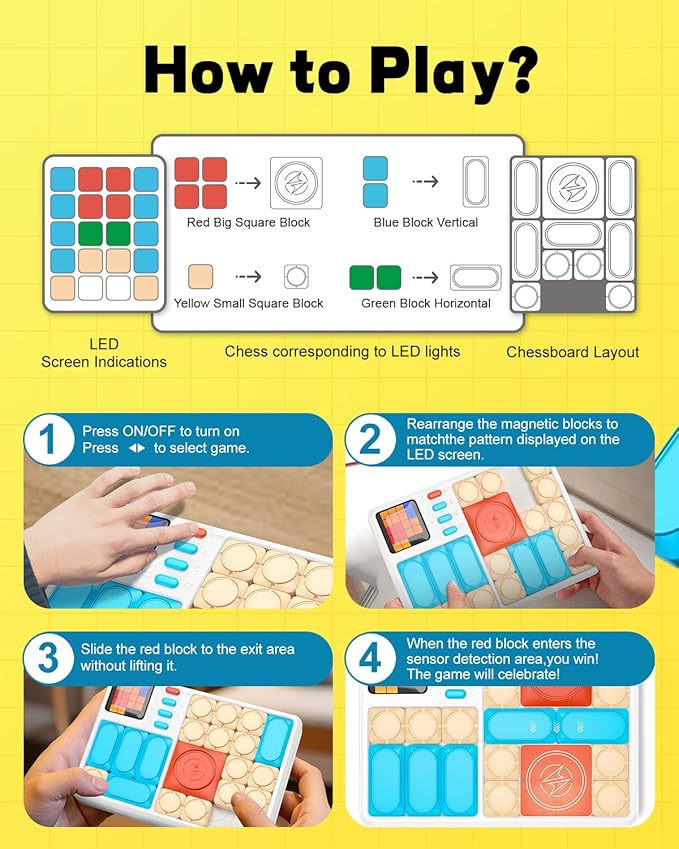 How to Play?

Red Big Square Block

Blue Block Vertical

Yellow Small Square Block

Green Block Horizontal

LED Screen Indications

Chess corresponding to LED lights

Chessboard Layout

1 Press ON/OFF to turn on Press ◄► to select game.

2 Rearrange the magnetic blocks to matchthe pattern displayed on the LED screen.

3 Slide the red block to the exit area without lifting it.

4 When the red block enters the sensor detection area,you win! The game will celebrate!