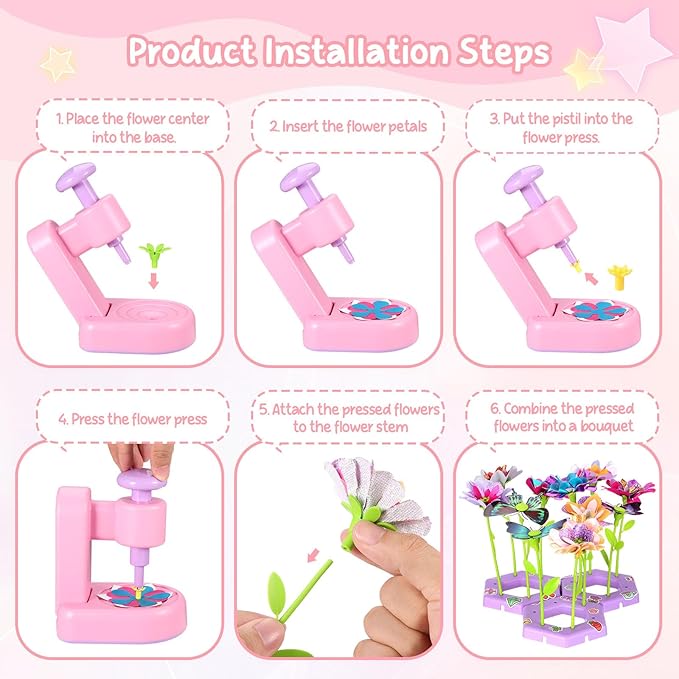 Product Installation Steps

1. Place the flower center into the base.

2. Insert the flower petals

3. Put the pistil into the flower press.

4. Press the flower press

5. Attach the pressed flowers to the flower stem

6. Combine the pressed flowers into a bouquet