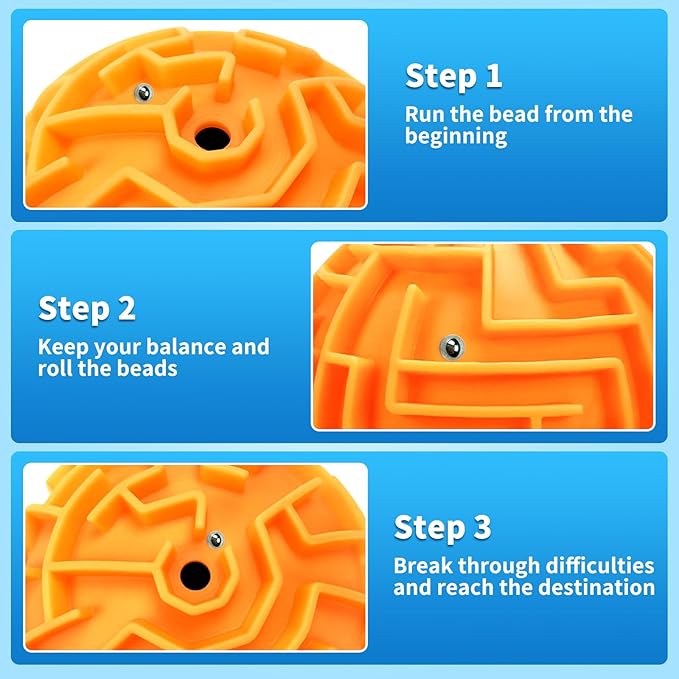 Step 1
Run the bead from the beginning

Step 2
Keep your balance and roll the beads

Step 3
Break through difficulties and reach the destination