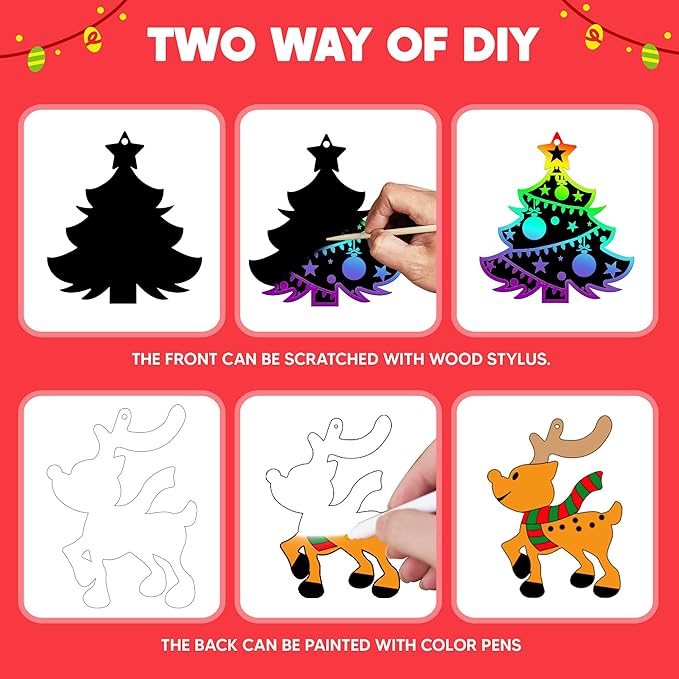 TWO WAY OF DIY

THE FRONT CAN BE SCRATCHED WITH WOOD STYLUS.

THE BACK CAN BE PAINTED WITH COLOR PENS