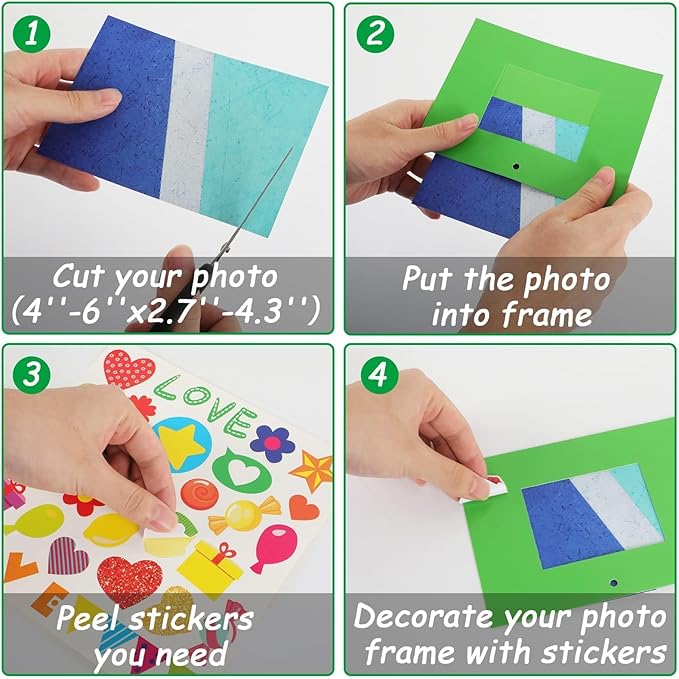 1

Cut your photo (4''-6''x2.7''-4.3'')

2

Put the photo into frame

3

LOVE

Peel stickers you need

4

Decorate your photo frame with stickers