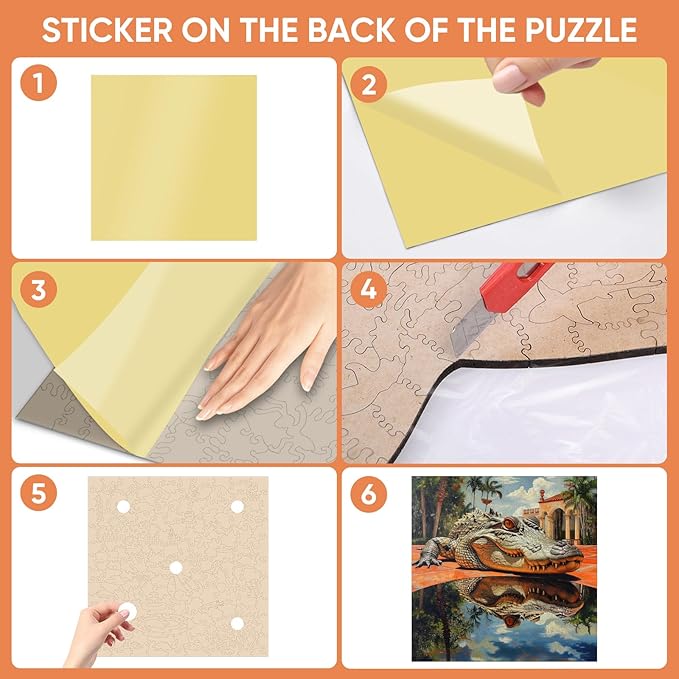 STICKER ON THE BACK OF THE PUZZLE

1

2

3

4

5

6