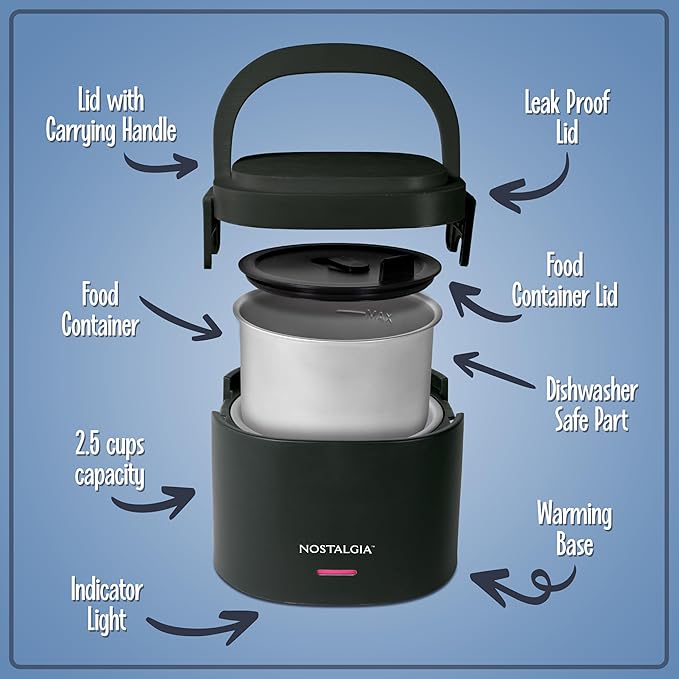 Lid with Carrying Handle

Leak Proof Lid

Food Container

Food Container Lid

MAX

Dishwasher Safe Part

2.5 cups capacity

Warming Base

NOSTALGIA™

Indicator Light