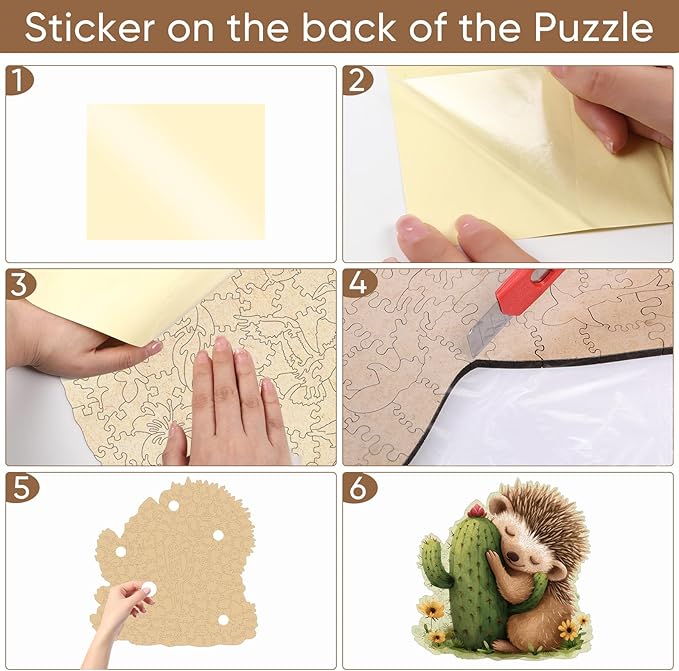 Sticker on the back of the Puzzle

1

2

3

4

5

6